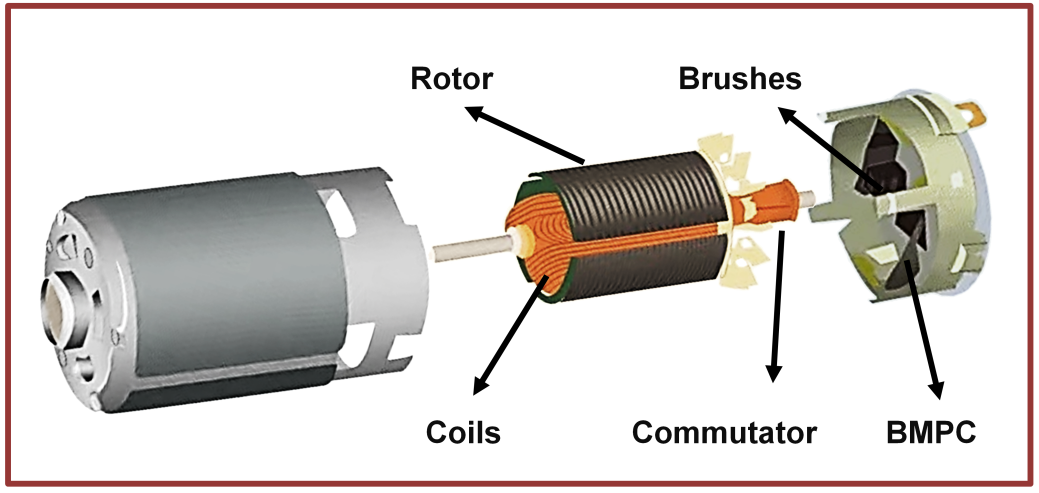 Rotor
Brushes
Coils
Commutator
BMPC